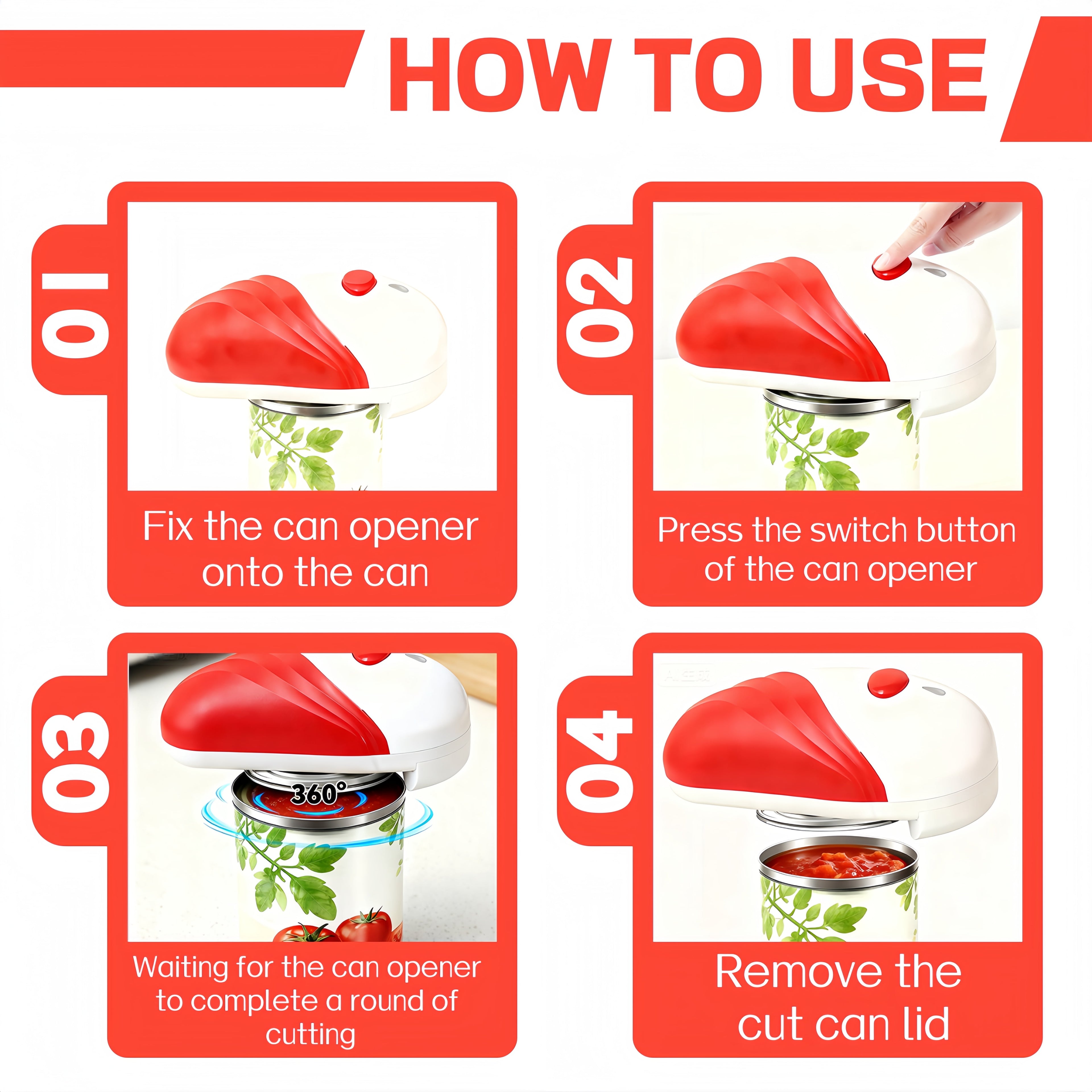 HOW TO USE

01

Fix the can opener onto the can

02

Press the switch button of the can opener

03

360°

Waiting for the can opener to complete a round of cutting

04

Remove the cut can lid