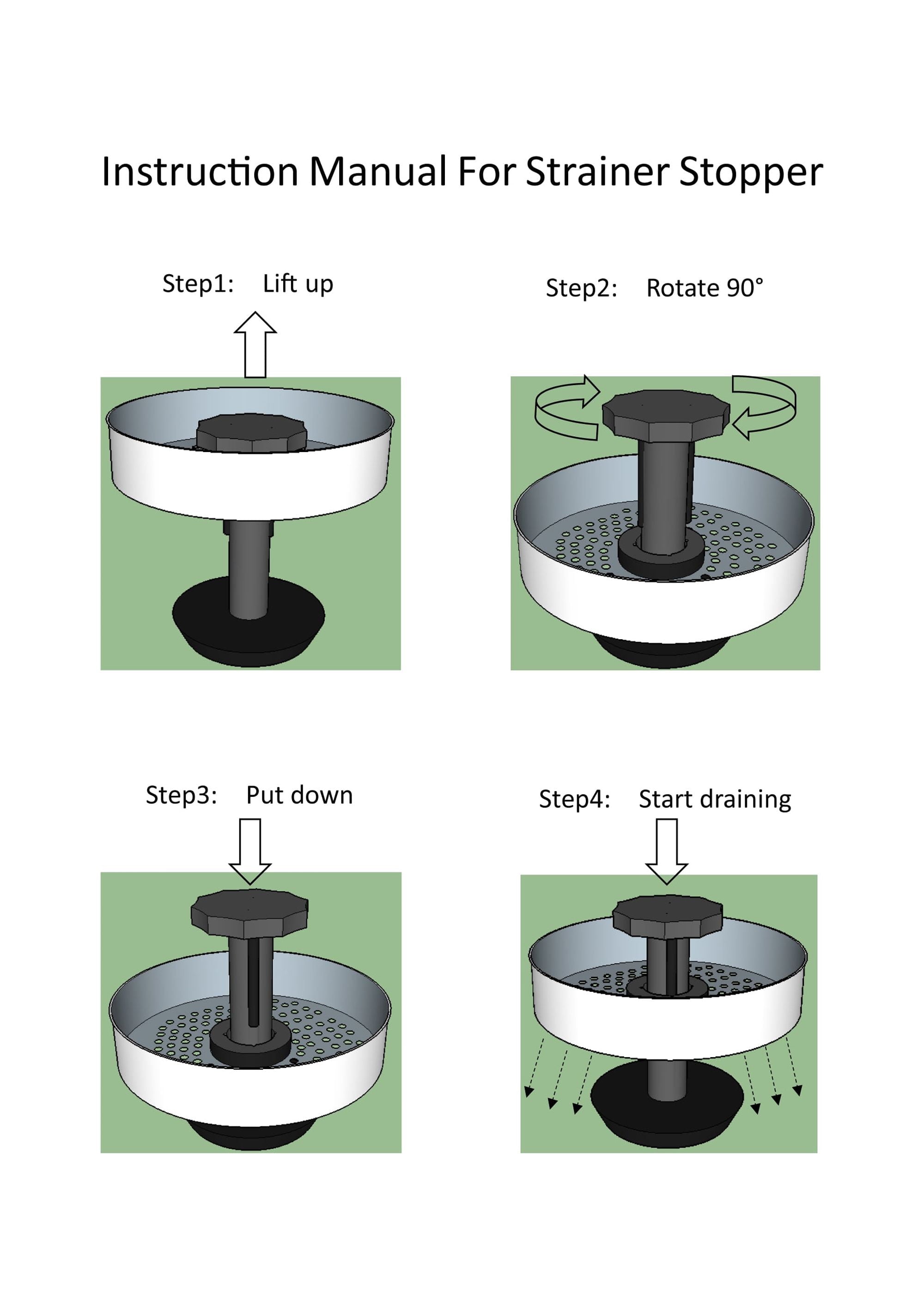 Instruction Manual For Strainer Stopper

Step1: Lift up

Step2: Rotate 90°

Step3: Put down

Step4: Start draining