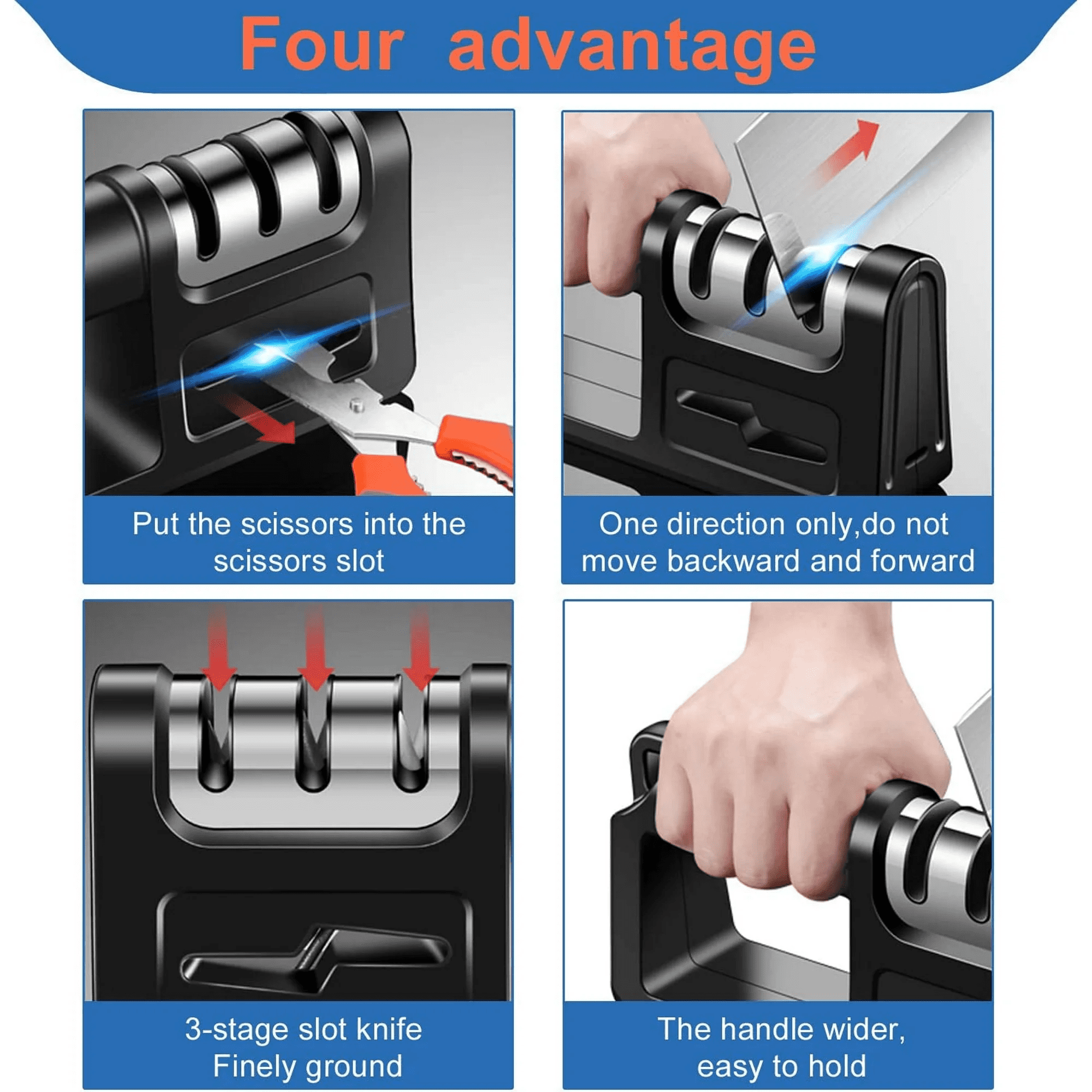 Four advantage

Put the scissors into the scissors slot

One direction only,do not move backward and forward

3-stage slot knife
Finely ground

The handle wider,
easy to hold