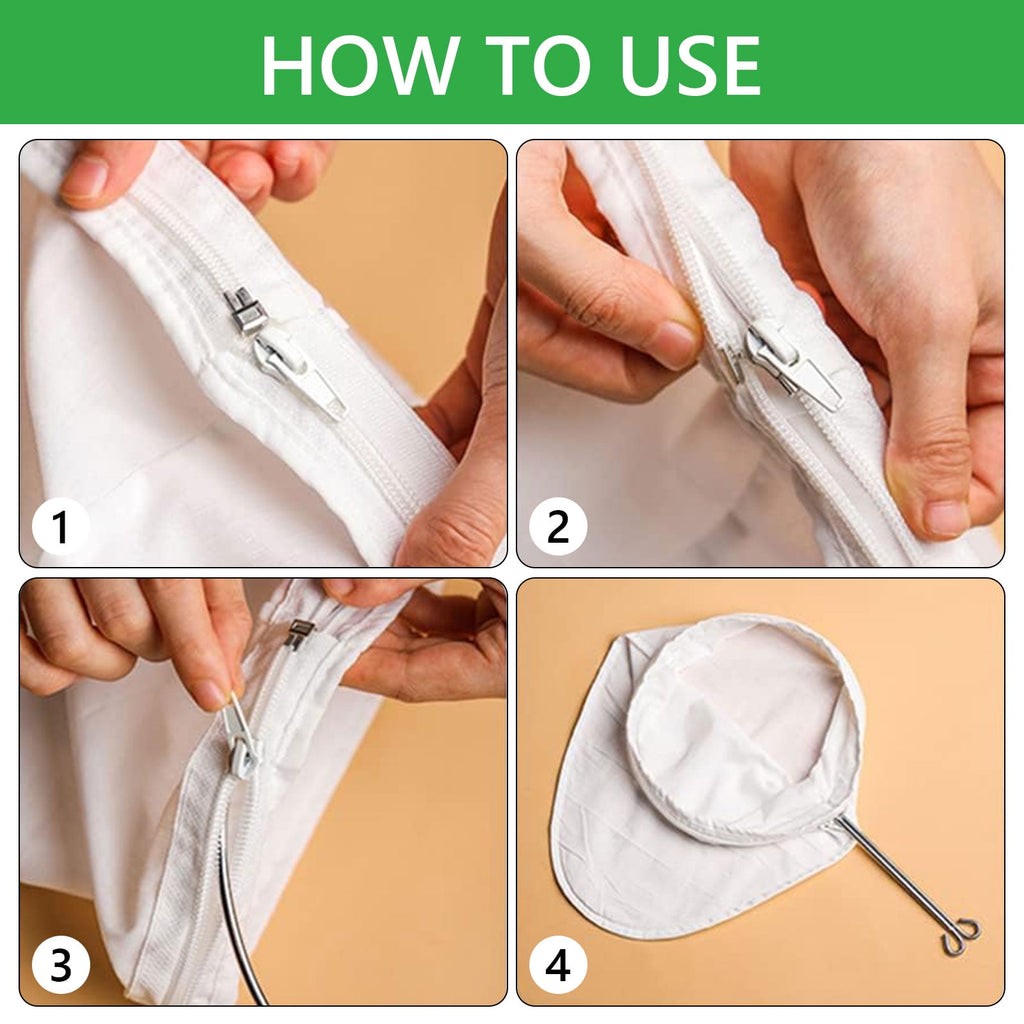 HOW TO USE

1

2

3

4