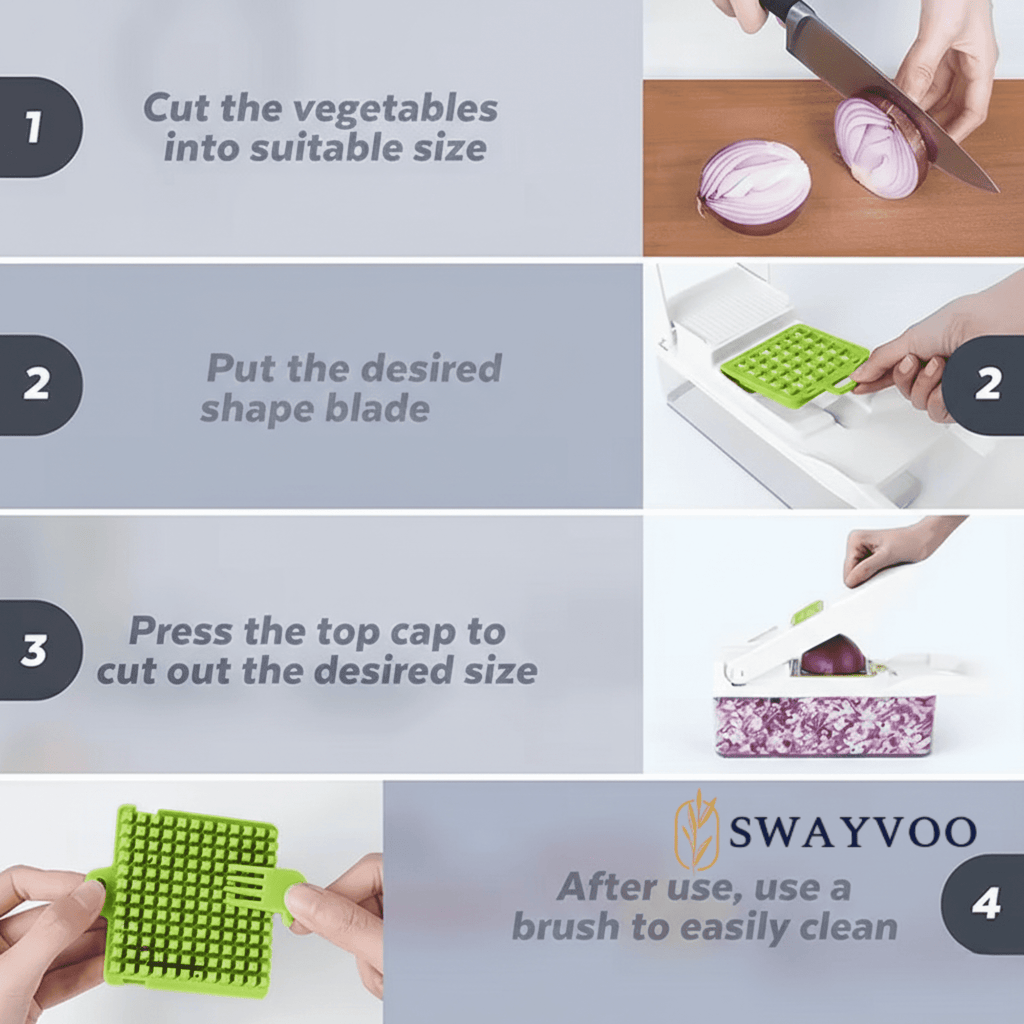 1

Cut the vegetables into suitable size

2

Put the desired shape blade

2

3

Press the top cap to cut out the desired size

SWAYVOO

After use, use a brush to easily clean

4